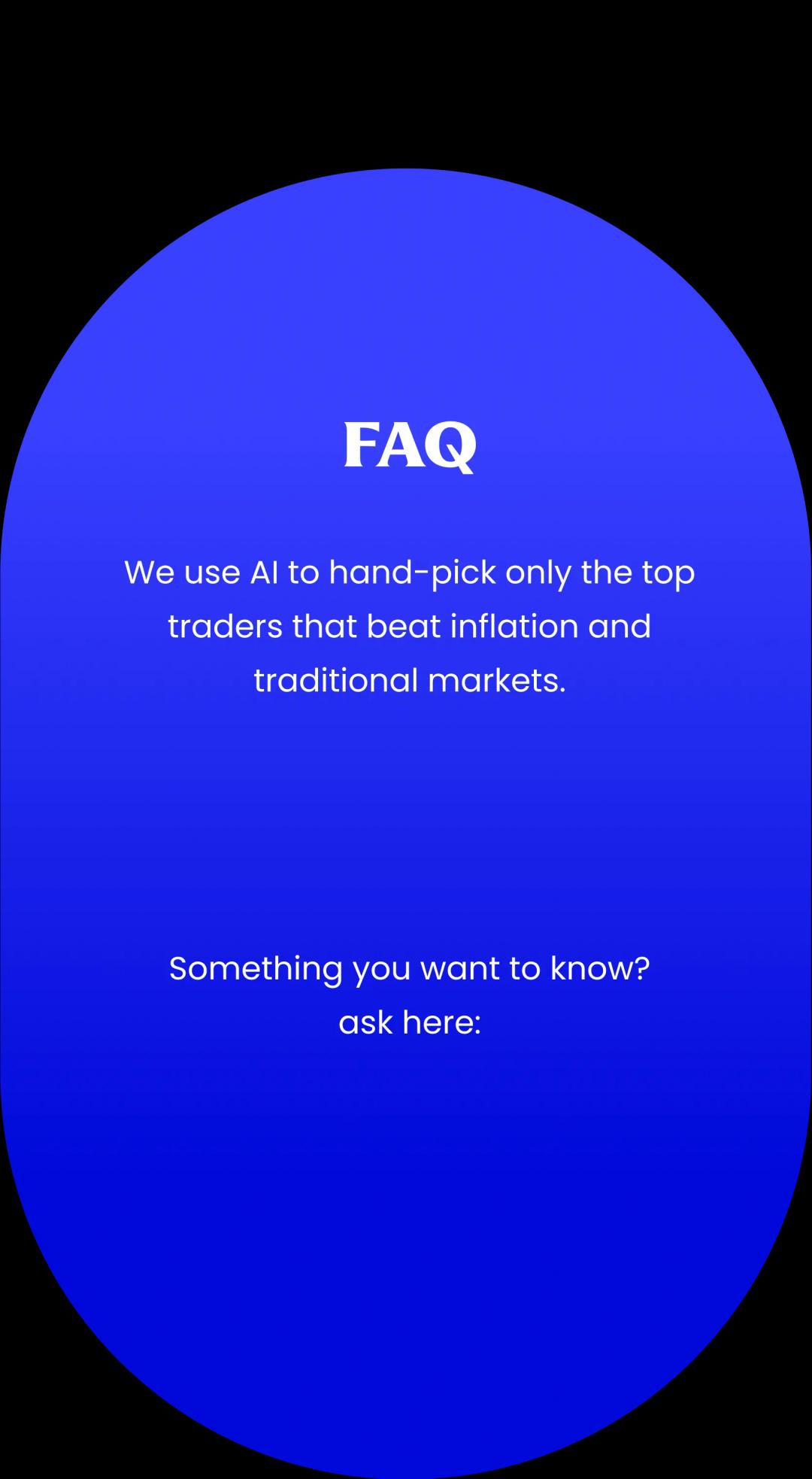 FAQ

We use AI to hand-pick only the top traders that beat inflation and traditional markets.

Something you want to know?
ask here: